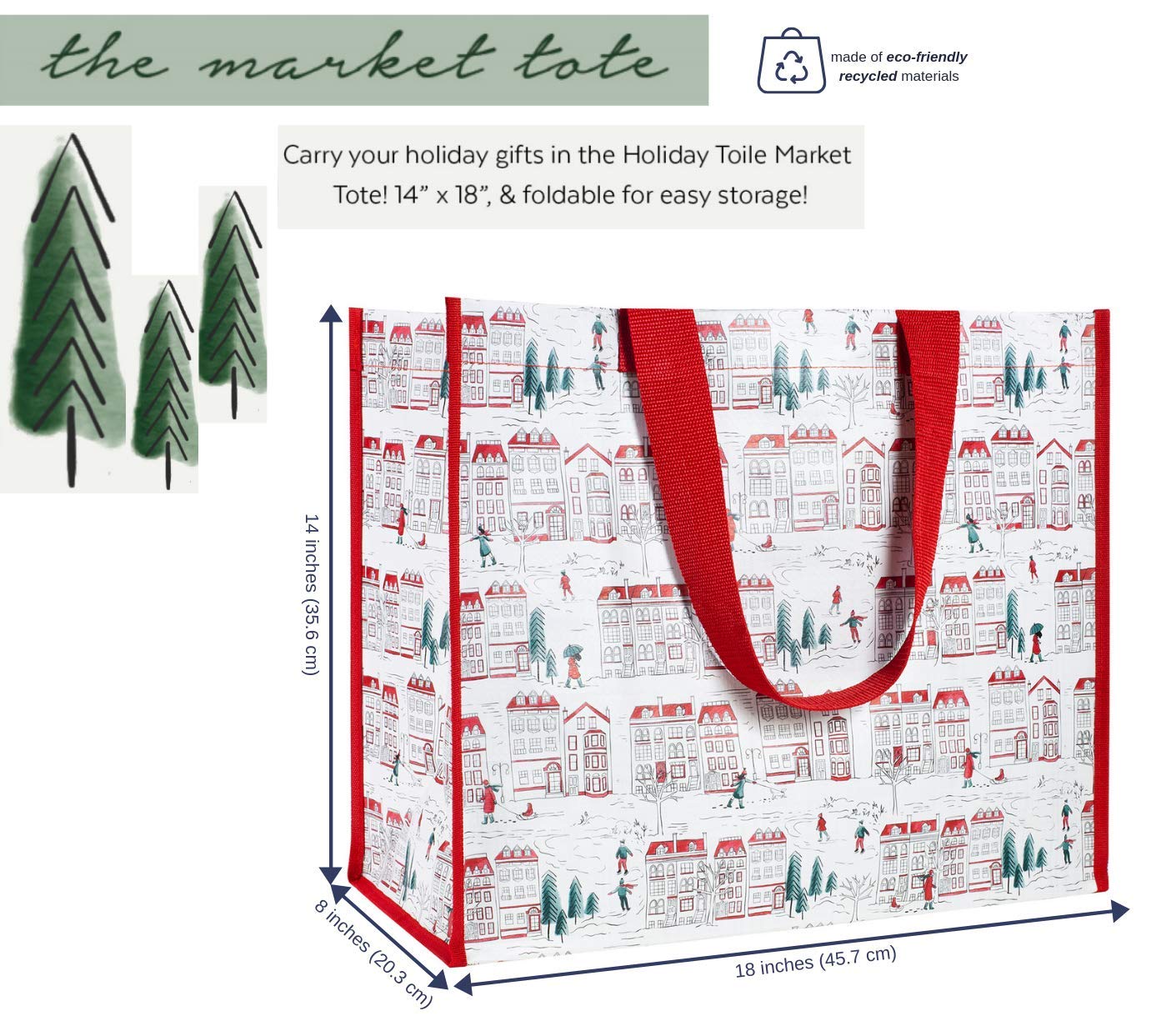 the market tote

made of eco-friendly recycled materials

Carry your holiday gifts in the Holiday Toile Market Tote! 14” x 18”, & foldable for easy storage!

14 inches (35.6 cm)

8 inches (20.3 cm)

18 inches (45.7 cm)